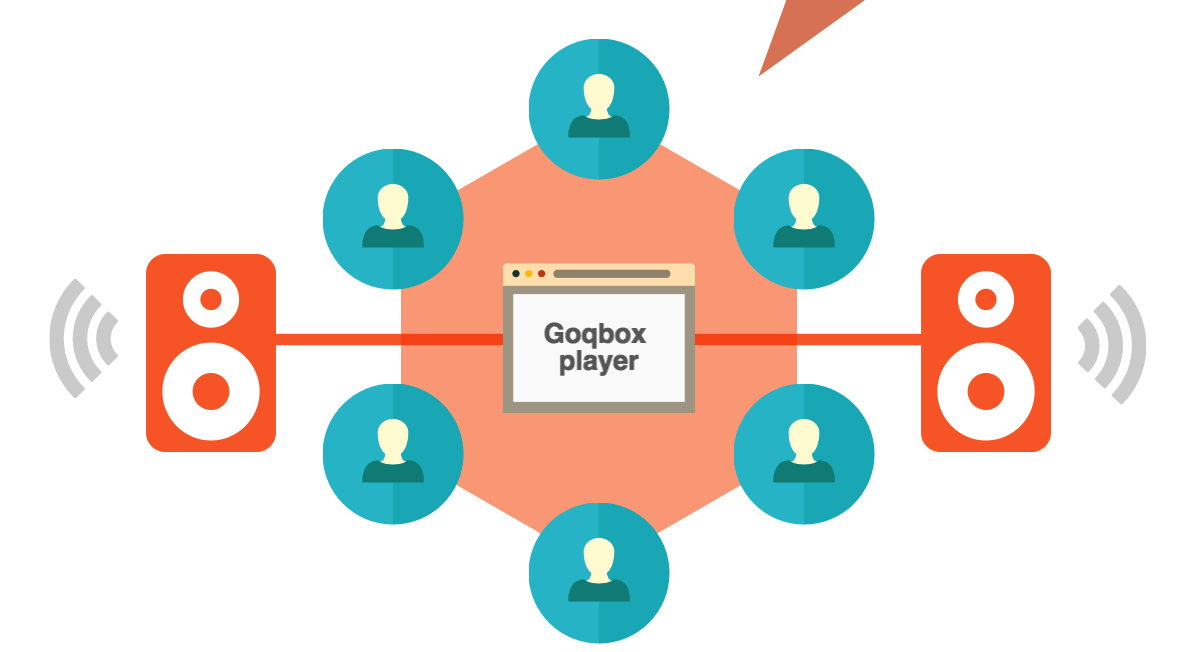 Goqbox player